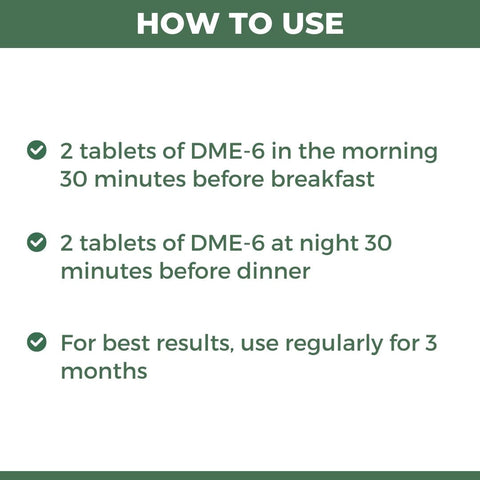 HOW TO USE

2 tablets of DME-6 in the morning 30 minutes before breakfast

2 tablets of DME-6 at night 30 minutes before dinner

For best results, use regularly for 3 months